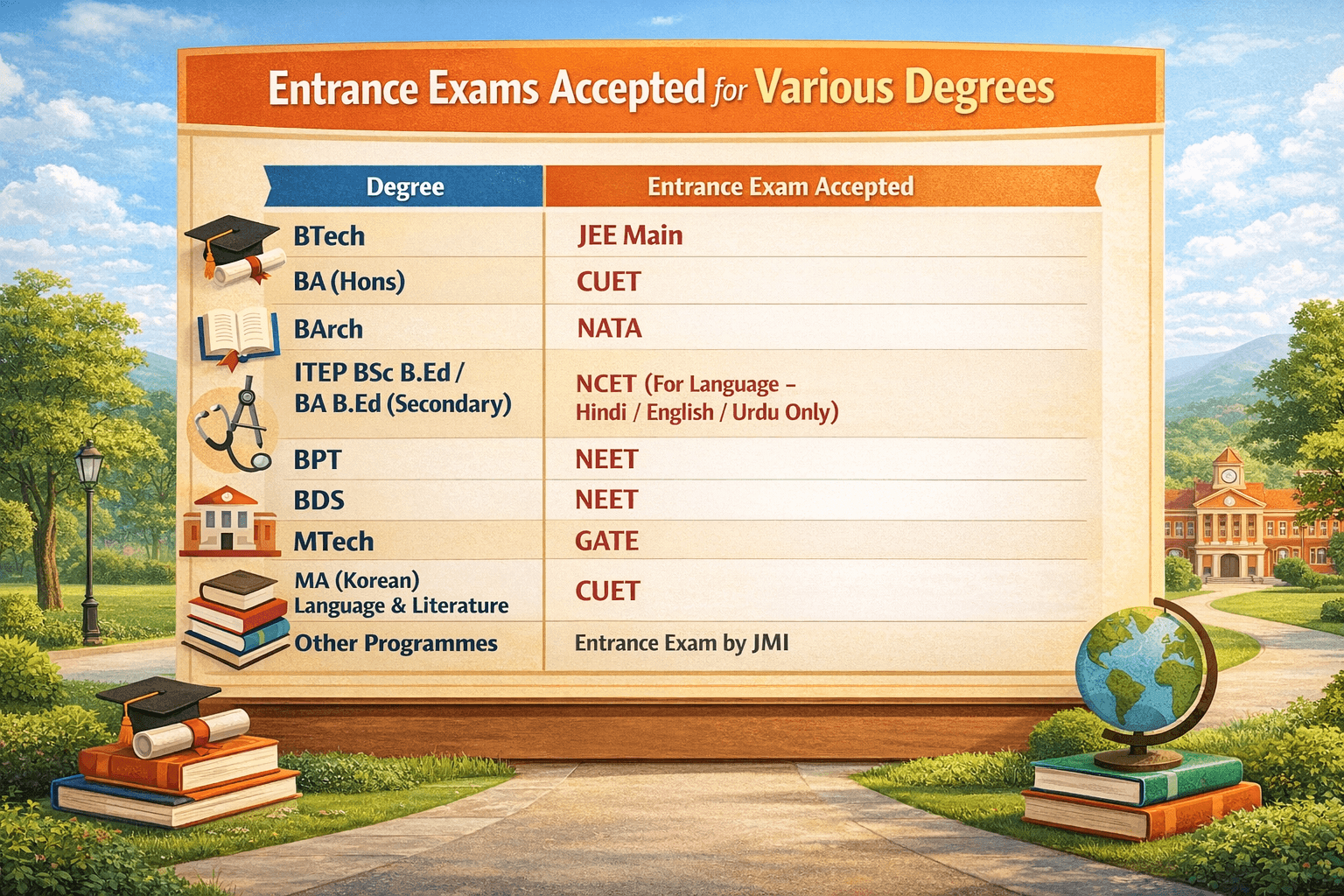 Entrance Exams Accepted for Various Degrees

| Degree | Entrance Exam Accepted |
|---|---|
| BTech | JEE Main |
| BA (Hons) | CUET |
| BArch | NATA |
| ITEP BSc B.Ed / BA B.Ed (Secondary) | NCET (For Language – Hindi / English / Urdu Only) |
| BPT | NEET |
| BDS | NEET |
| MTech | GATE |
| MA (Korean) Language & Literature | CUET |
| Other Programmes | Entrance Exam by JMI |